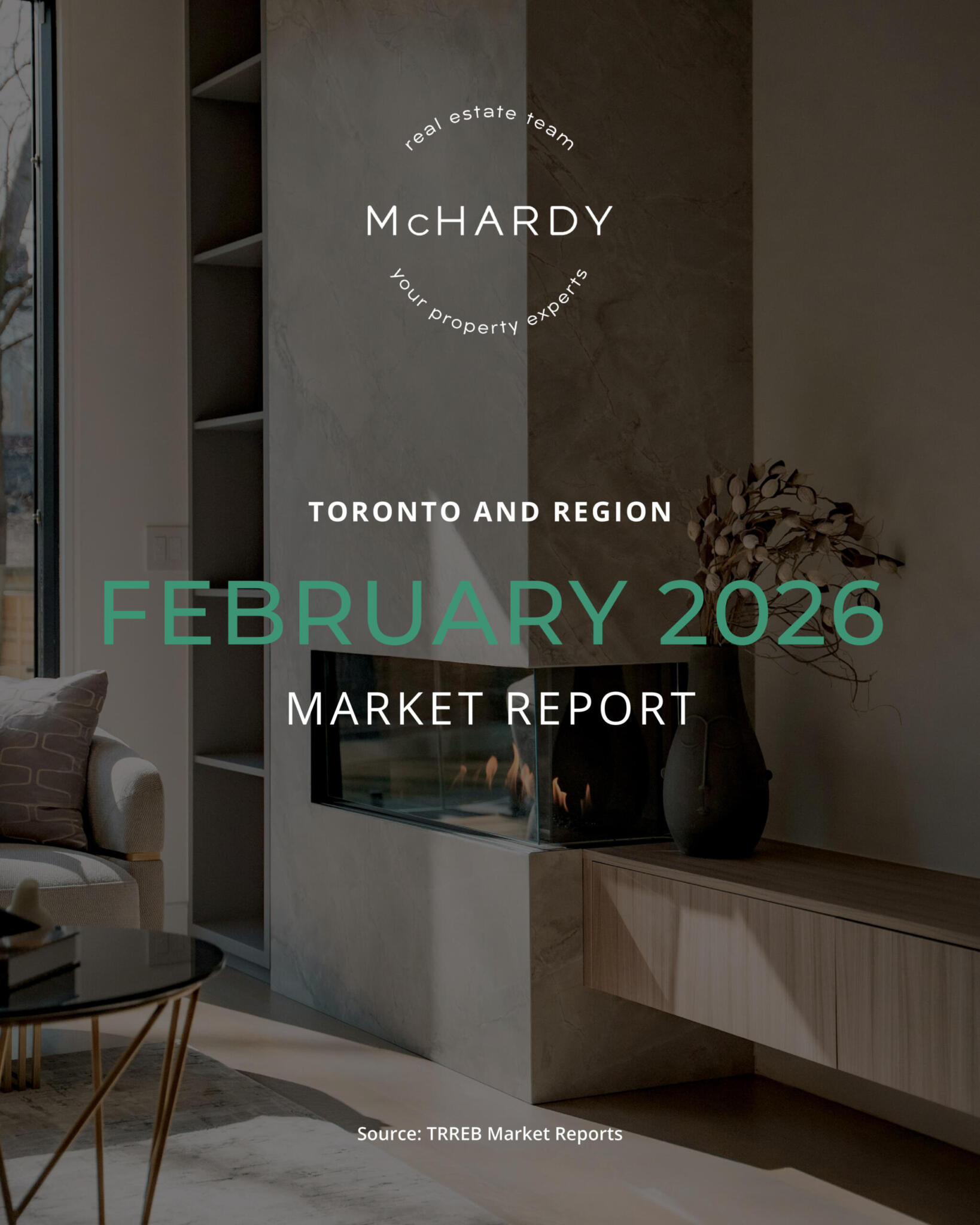 real estate team

McHARDY

your property experts

TORONTO AND REGION

FEBRUARY 2026

MARKET REPORT

Source: TRREB Market Reports